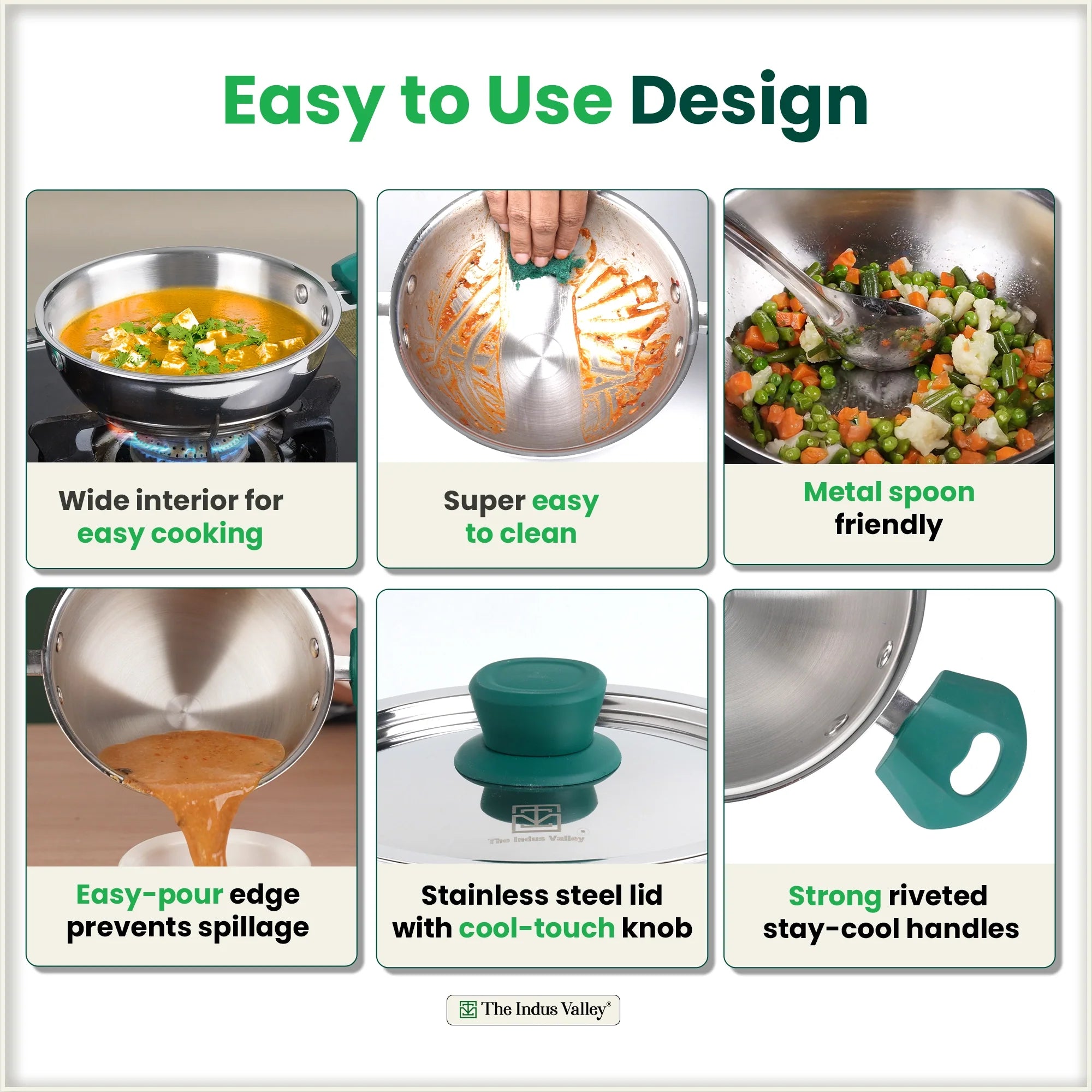 Easy to Use Design

Wide interior for easy cooking

Super easy to clean

Metal spoon friendly

Easy-pour edge prevents spillage

The Indus Valley

Stainless steel lid with cool-touch knob

Strong riveted stay-cool handles

The Indus Valley®