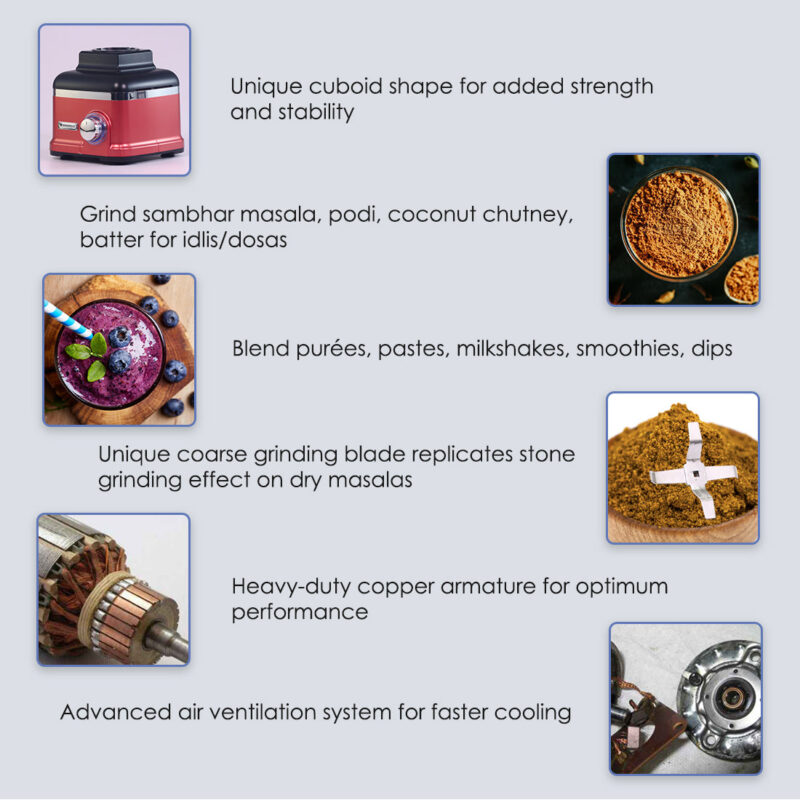 Unique cuboid shape for added strength and stability

Grind sambhar masala, podi, coconut chutney, batter for idlis/dosas

Blend purées, pastes, milkshakes, smoothies, dips

Unique coarse grinding blade replicates stone grinding effect on dry masalas

Heavy-duty copper armature for optimum performance

Advanced air ventilation system for faster cooling