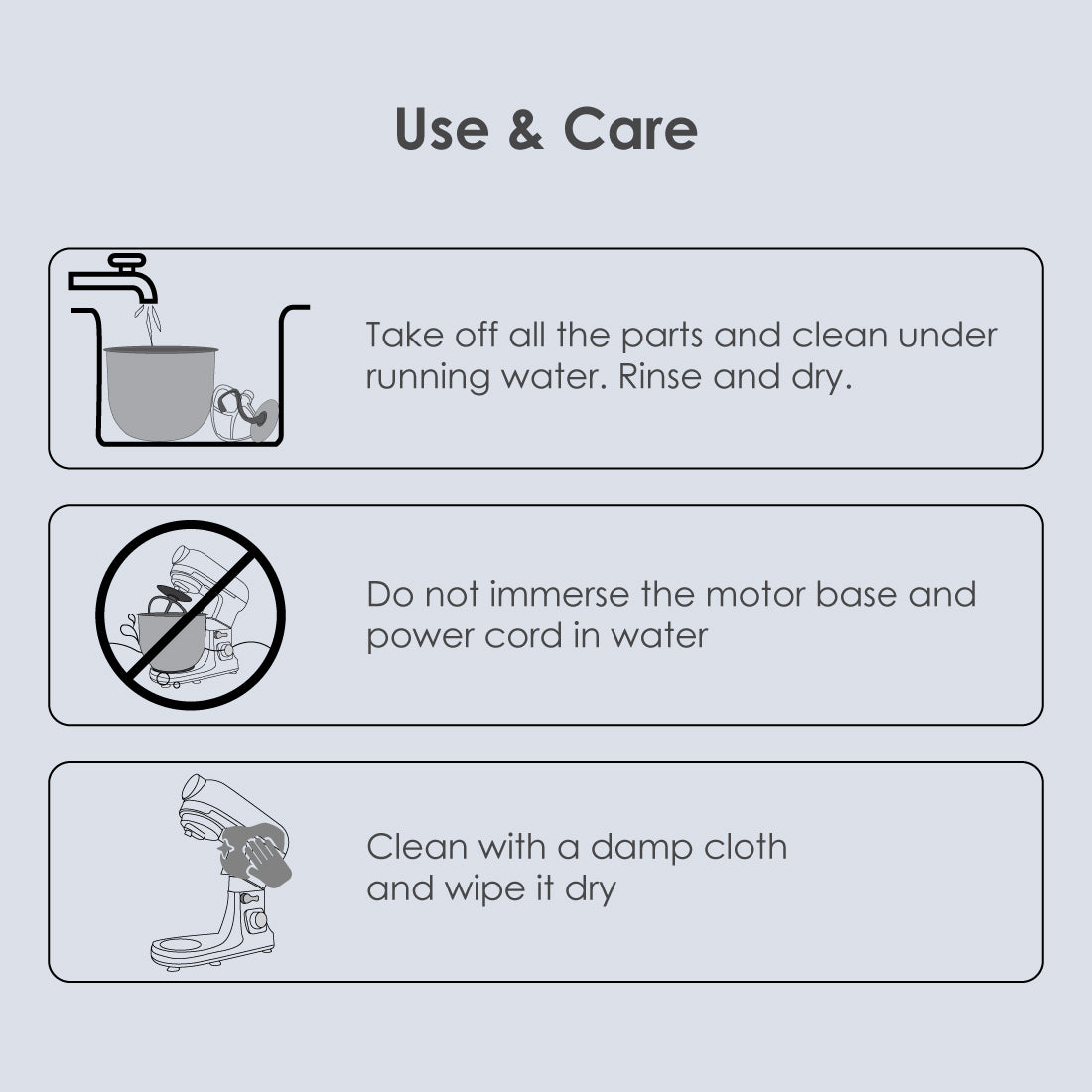 Use & Care

Take off all the parts and clean under running water. Rinse and dry.

Do not immerse the motor base and power cord in water

Clean with a damp cloth and wipe it dry