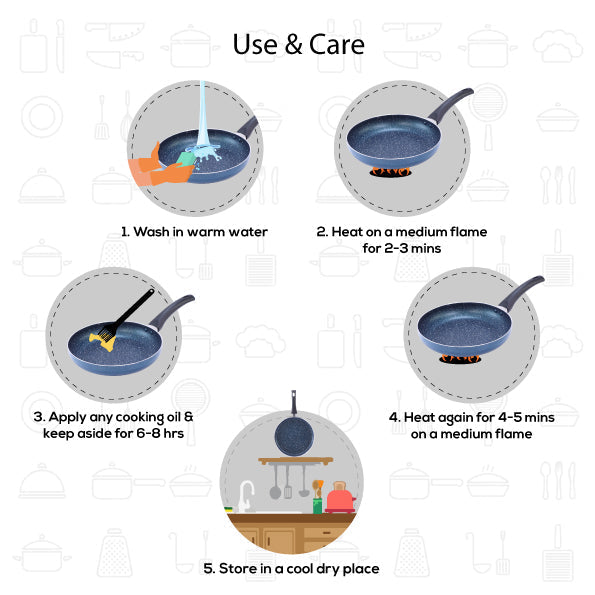 Use & Care

1. Wash in warm water

2. Heat on a medium flame for 2-3 mins

3. Apply any cooking oil & keep aside for 6-8 hrs

4. Heat again for 4-5 mins on a medium flame

5. Store in a cool dry place