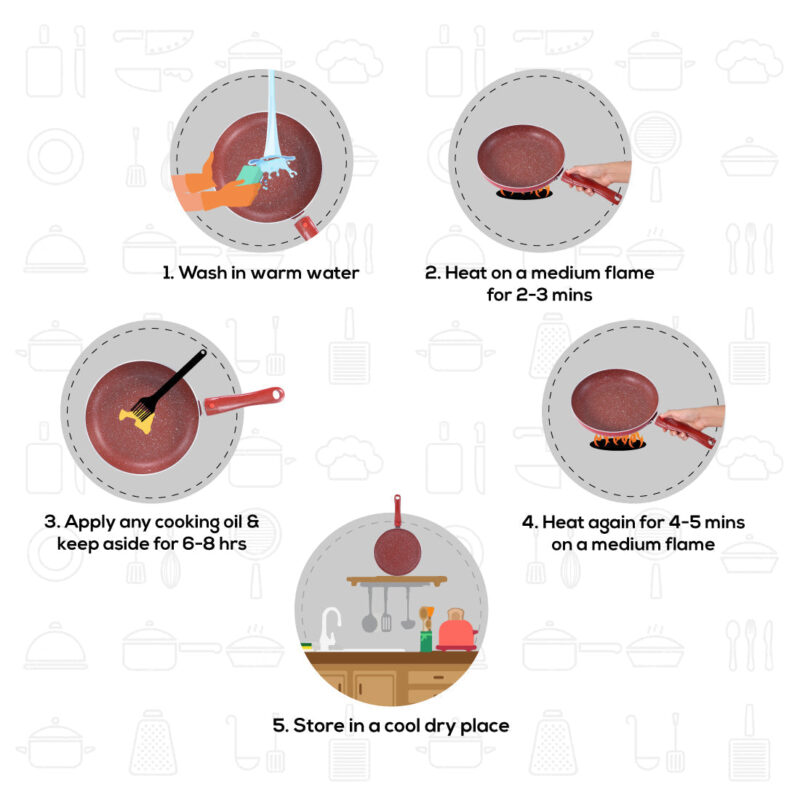 1. Wash in warm water

2. Heat on a medium flame for 2-3 mins

3. Apply any cooking oil & keep aside for 6-8 hrs

4. Heat again for 4-5 mins on a medium flame

5. Store in a cool dry place