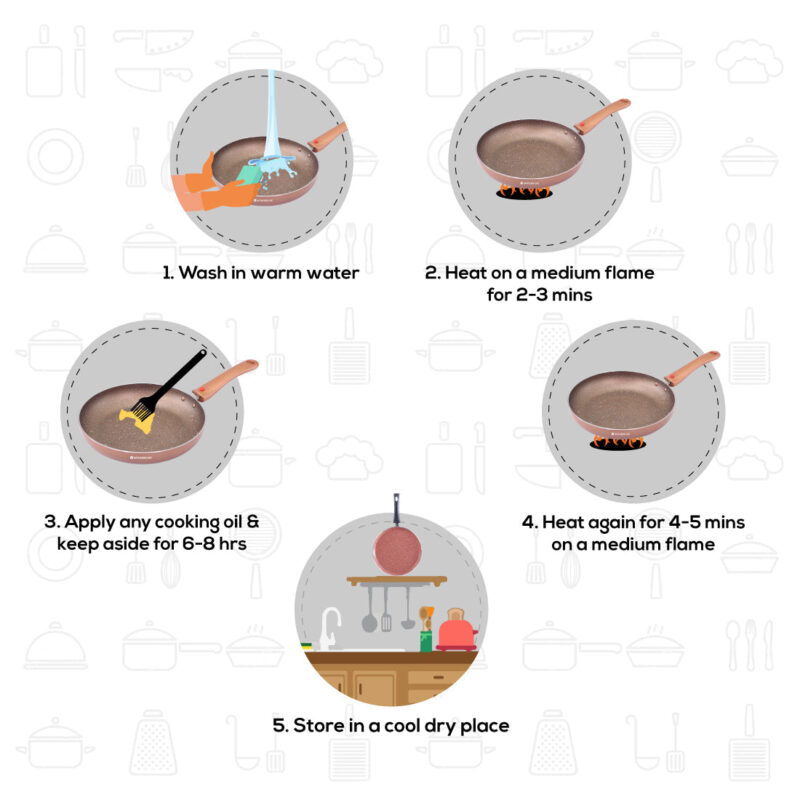 1. Wash in warm water

2. Heat on a medium flame for 2-3 mins

3. Apply any cooking oil & keep aside for 6-8 hrs

4. Heat again for 4-5 mins on a medium flame

5. Store in a cool dry place