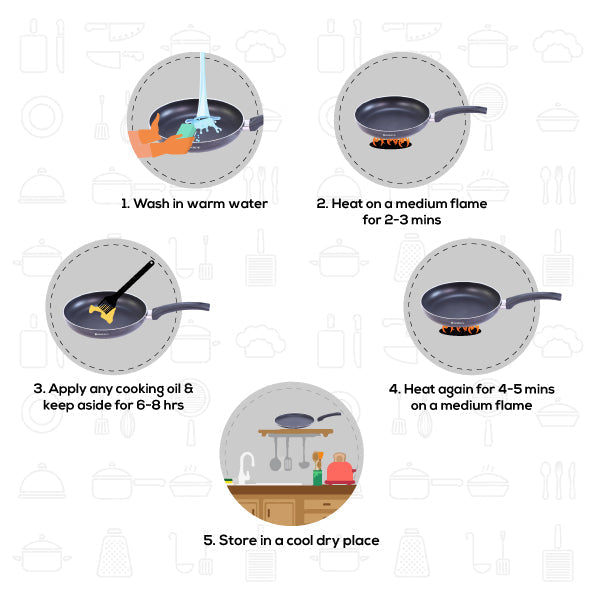 1. Wash in warm water

2. Heat on a medium flame for 2-3 mins

3. Apply any cooking oil & keep aside for 6-8 hrs

4. Heat again for 4-5 mins on a medium flame

5. Store in a cool dry place