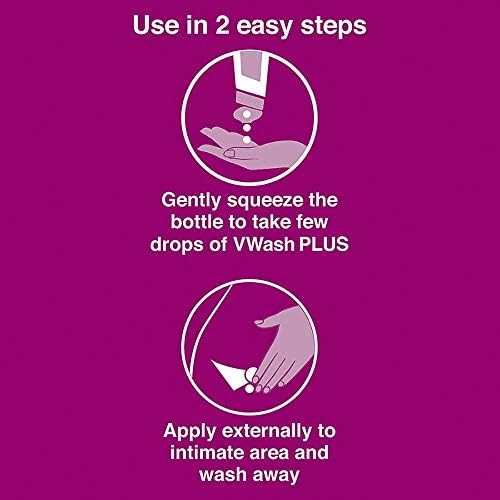 Use in 2 easy steps

Gently squeeze the bottle to take few drops of VWash PLUS

Apply externally to intimate area and wash away