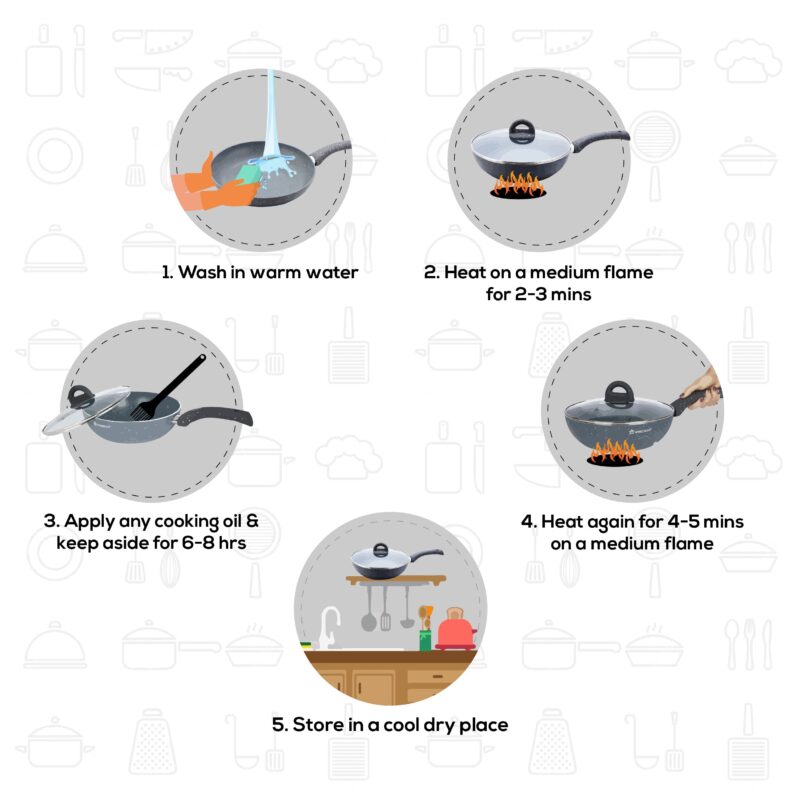 1. Wash in warm water

2. Heat on a medium flame for 2-3 mins

3. Apply any cooking oil & keep aside for 6-8 hrs

4. Heat again for 4-5 mins on a medium flame

5. Store in a cool dry place