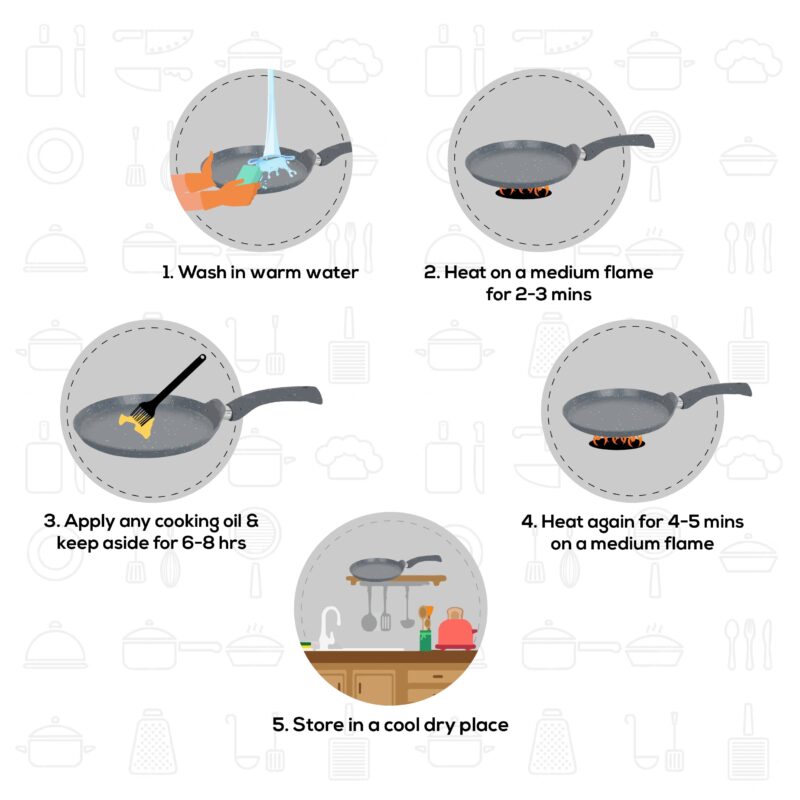 1. Wash in warm water

2. Heat on a medium flame for 2-3 mins

3. Apply any cooking oil & keep aside for 6-8 hrs

4. Heat again for 4-5 mins on a medium flame

5. Store in a cool dry place