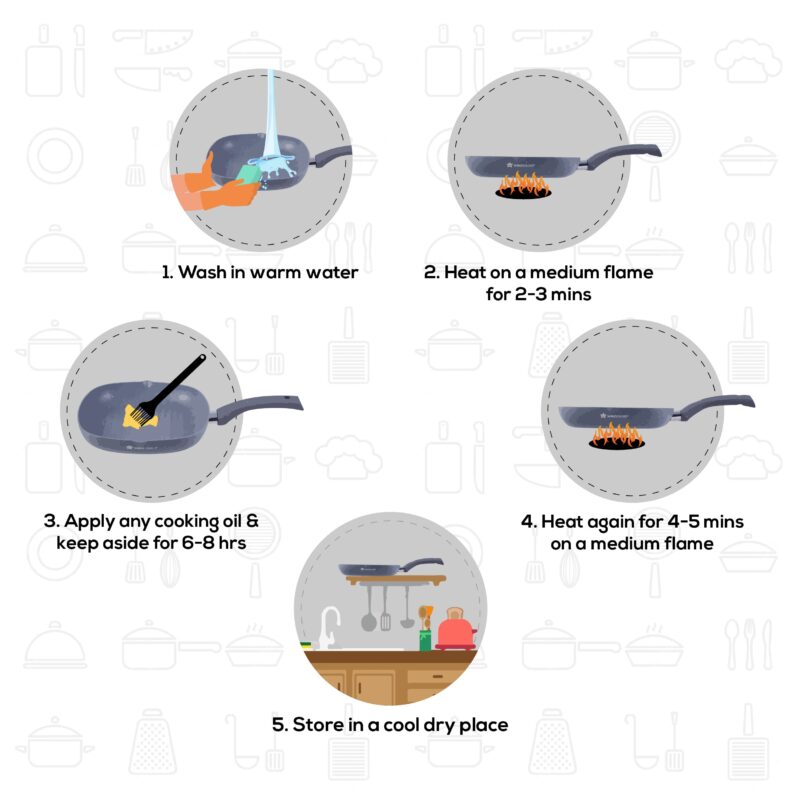 1. Wash in warm water

2. Heat on a medium flame for 2-3 mins

3. Apply any cooking oil & keep aside for 6-8 hrs

4. Heat again for 4-5 mins on a medium flame

5. Store in a cool dry place