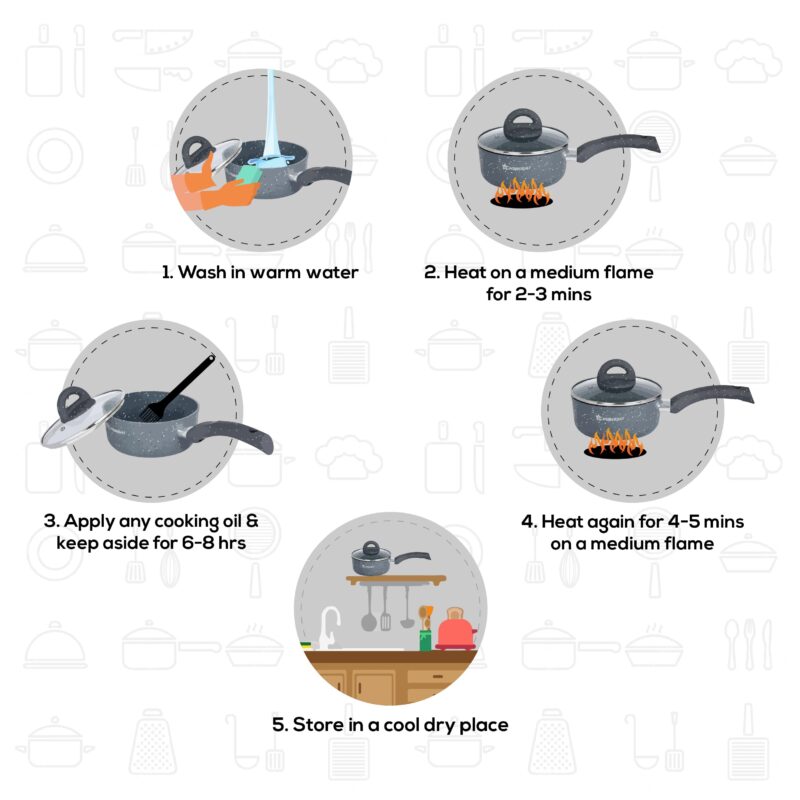 1. Wash in warm water

2. Heat on a medium flame for 2-3 mins

3. Apply any cooking oil & keep aside for 6-8 hrs

4. Heat again for 4-5 mins on a medium flame

5. Store in a cool dry place