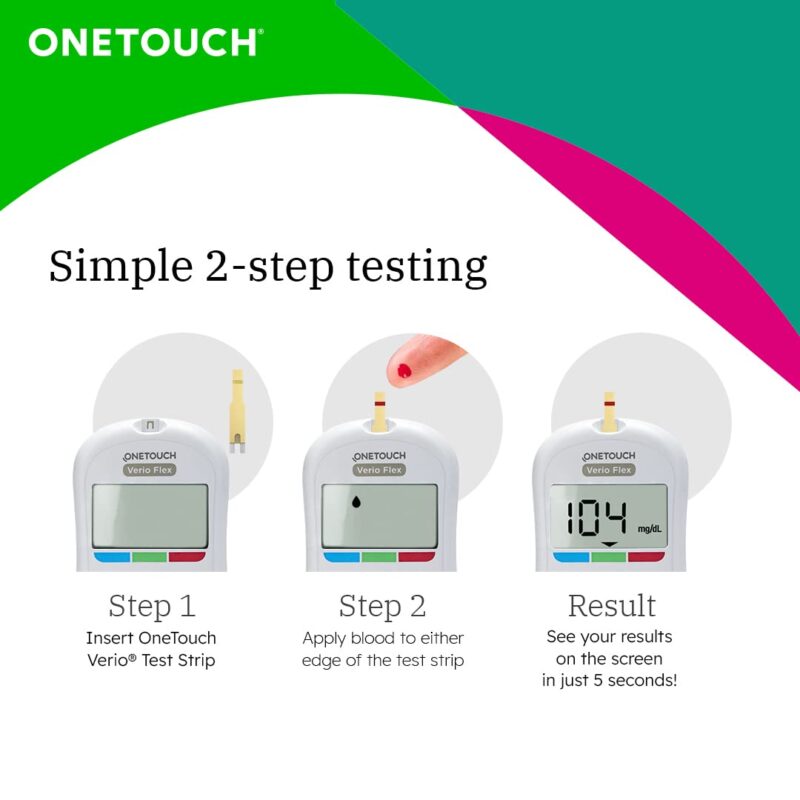 ONETOUCH®

Simple 2-step testing

ONETOUCH
Verio Flex

ONETOUCH
Verio Flex

ONETOUCH
Verio Flex
104 mg/dL

Step 1
Insert OneTouch Verio® Test Strip

Step 2
Apply blood to either edge of the test strip

Result
See your results on the screen in just 5 seconds!