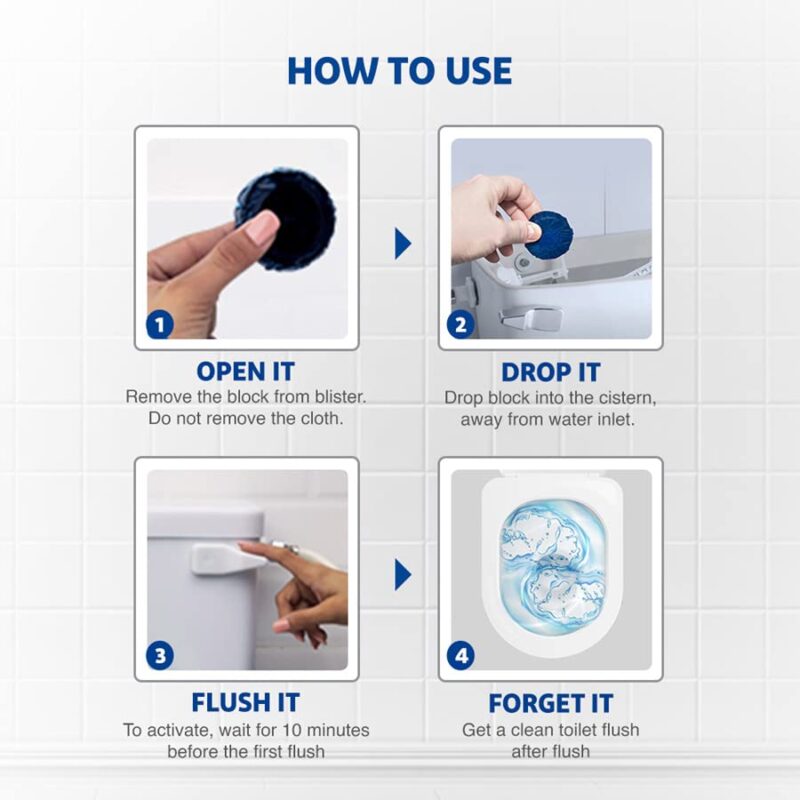 HOW TO USE

1

OPEN IT
Remove the block from blister. Do not remove the cloth.

2

DROP IT
Drop block into the cistern, away from water inlet.

3

FLUSH IT
To activate, wait for 10 minutes before the first flush

4

FORGET IT
Get a clean toilet flush after flush