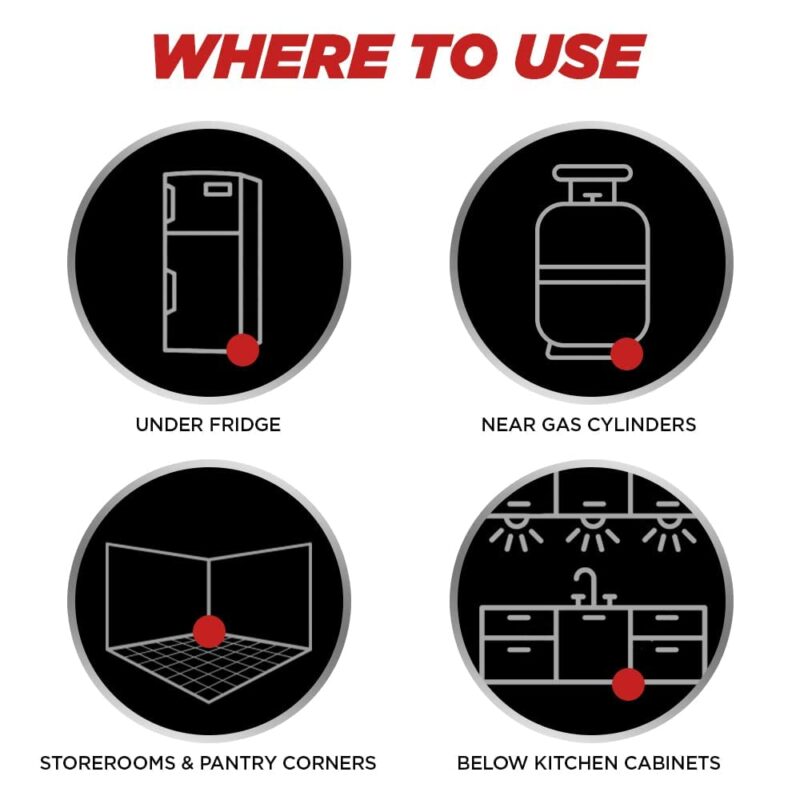 WHERE TO USE

UNDER FRIDGE

NEAR GAS CYLINDERS

STOREROOMS & PANTRY CORNERS

BELOW KITCHEN CABINETS