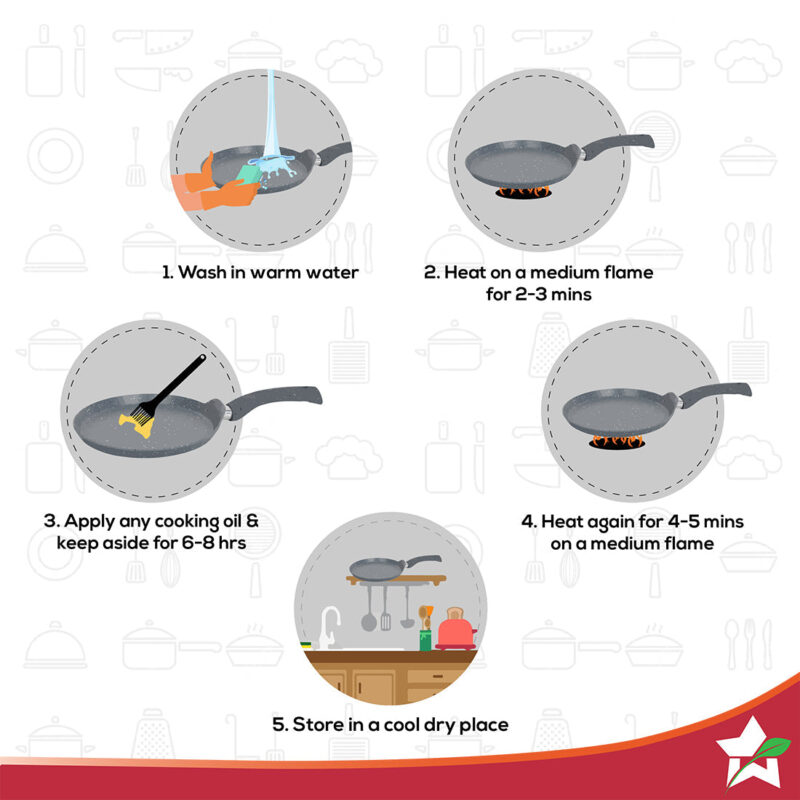 1. Wash in warm water

2. Heat on a medium flame for 2-3 mins

3. Apply any cooking oil & keep aside for 6-8 hrs

4. Heat again for 4-5 mins on a medium flame

5. Store in a cool dry place