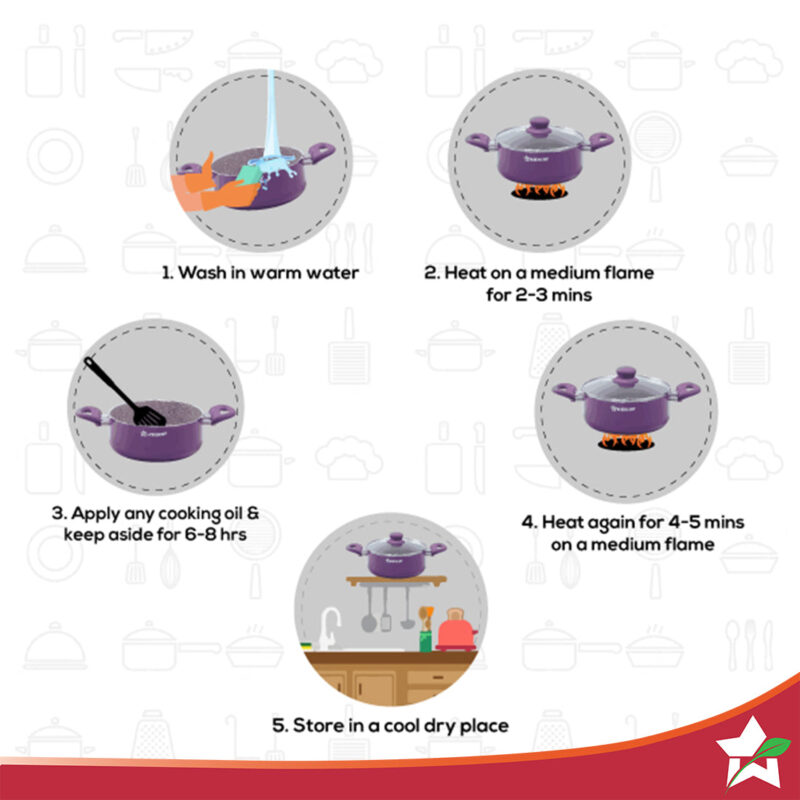 1. Wash in warm water

2. Heat on a medium flame for 2-3 mins

3. Apply any cooking oil & keep aside for 6-8 hrs

4. Heat again for 4-5 mins on a medium flame

5. Store in a cool dry place