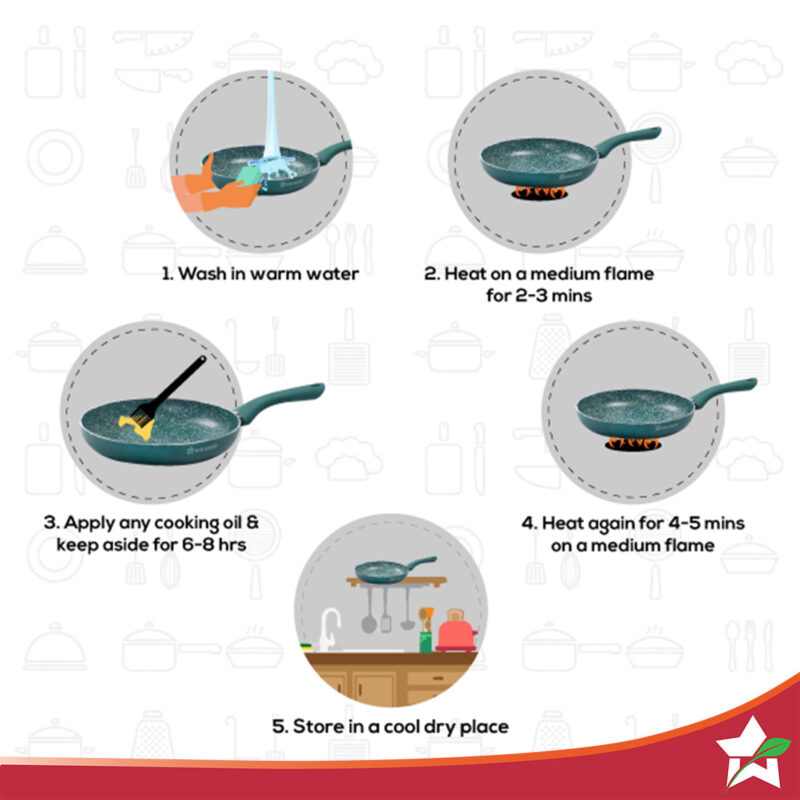 1. Wash in warm water

2. Heat on a medium flame for 2-3 mins

3. Apply any cooking oil & keep aside for 6-8 hrs

4. Heat again for 4-5 mins on a medium flame

5. Store in a cool dry place