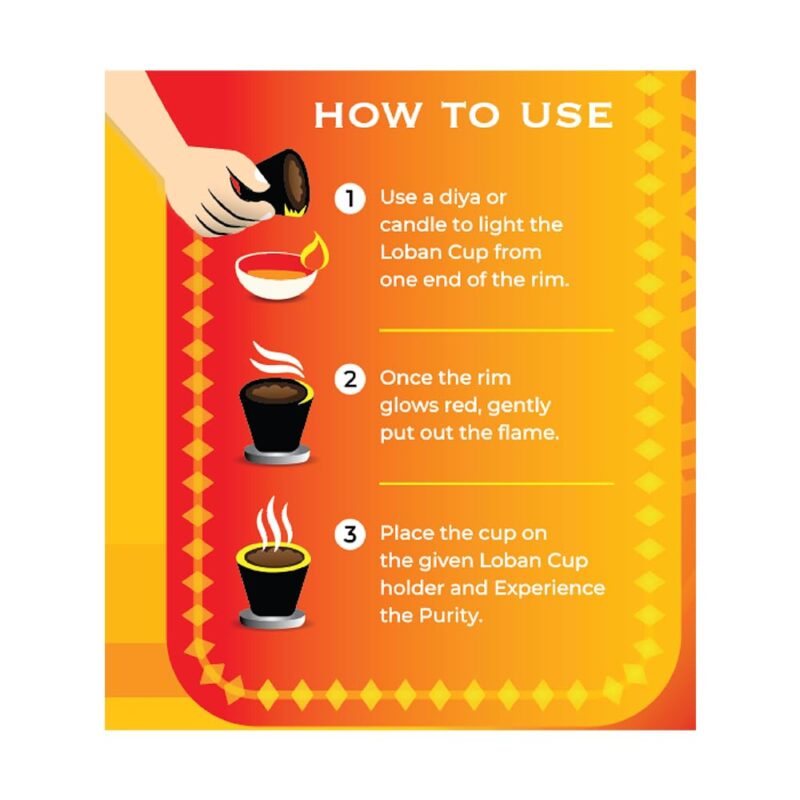 HOW TO USE

1 Use a diya or candle to light the Loban Cup from one end of the rim.

2 Once the rim glows red, gently put out the flame.

3 Place the cup on the given Loban Cup holder and Experience the Purity.