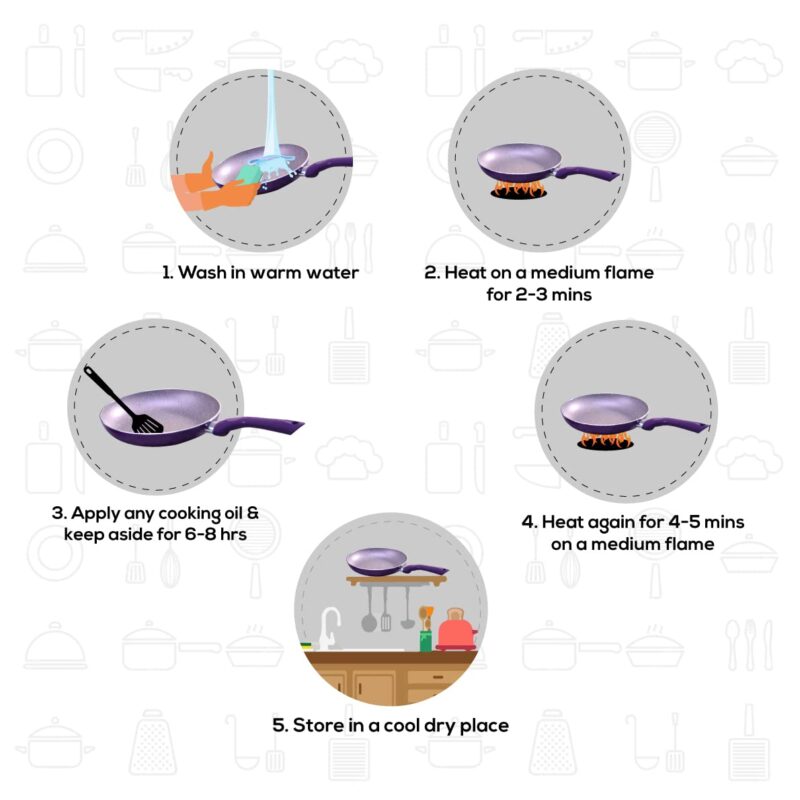 1. Wash in warm water

2. Heat on a medium flame for 2-3 mins

3. Apply any cooking oil & keep aside for 6-8 hrs

4. Heat again for 4-5 mins on a medium flame

5. Store in a cool dry place