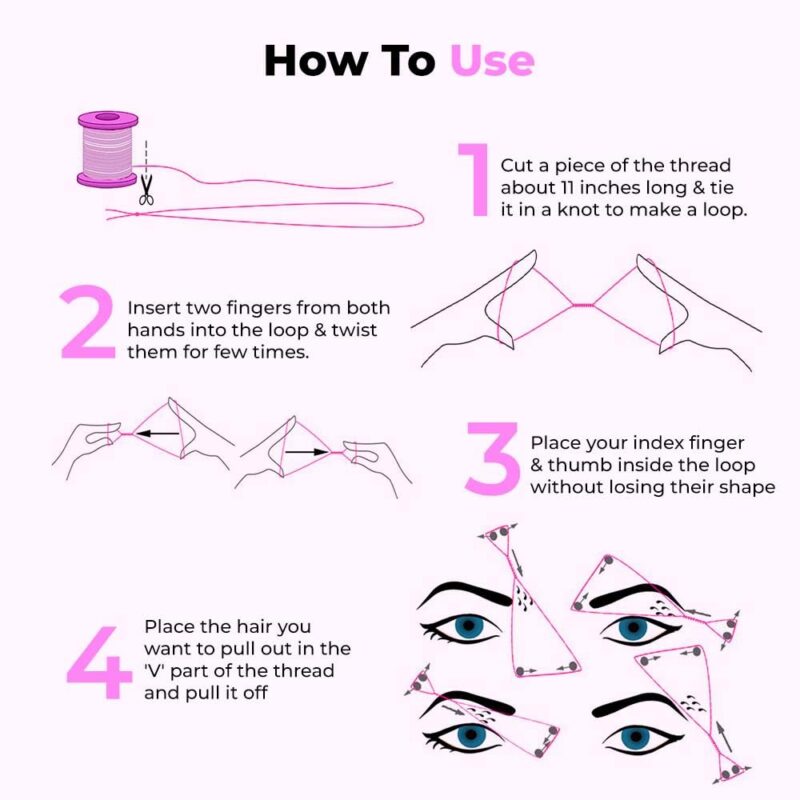 How To Use

1 Cut a piece of the thread about 11 inches long & tie it in a knot to make a loop.

2 Insert two fingers from both hands into the loop & twist them for few times.

3 Place your index finger & thumb inside the loop without losing their shape

4 Place the hair you want to pull out in the 'V' part of the thread and pull it off