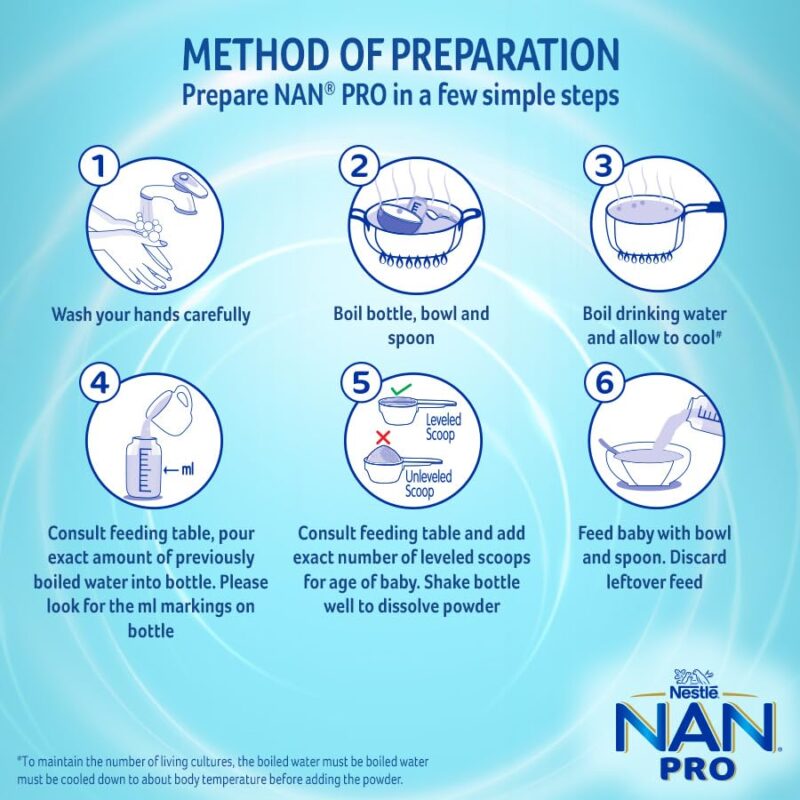 METHOD OF PREPARATION
Prepare NAN® PRO in a few simple steps

1
Wash your hands carefully

2
Boil bottle, bowl and spoon

3
Boil drinking water and allow to cool#

4
← ml
Consult feeding table, pour exact amount of previously boiled water into bottle. Please look for the ml markings on bottle

5
Leveled Scoop
Unleveled Scoop
Consult feeding table and add exact number of leveled scoops for age of baby. Shake bottle well to dissolve powder

6
Feed baby with bowl and spoon. Discard leftover feed

#To maintain the number of living cultures, the boiled water must be boiled water must be cooled down to about body temperature before adding the powder.

Nestlé
NAN
PRO