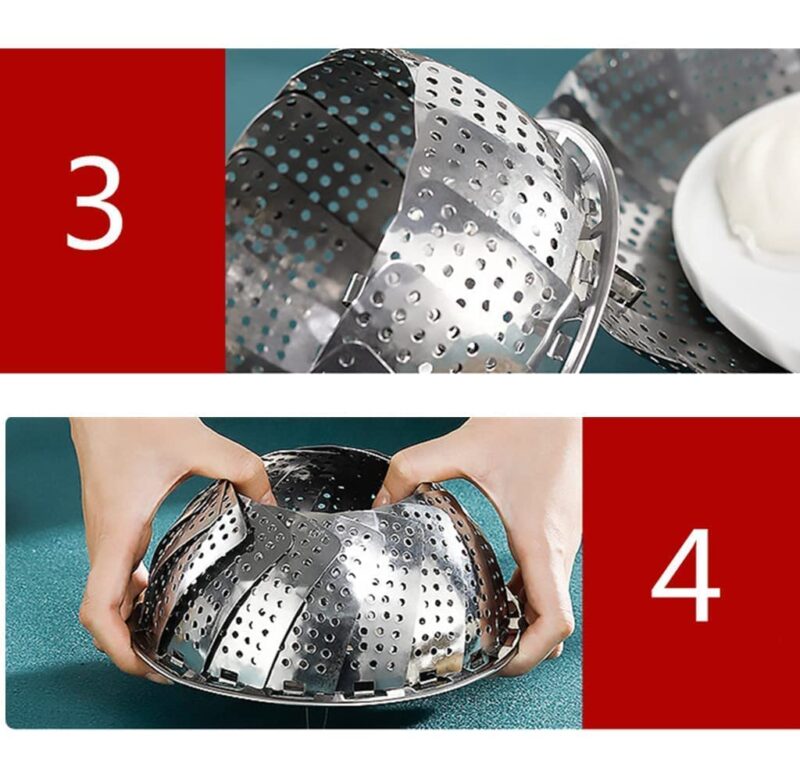 3

4