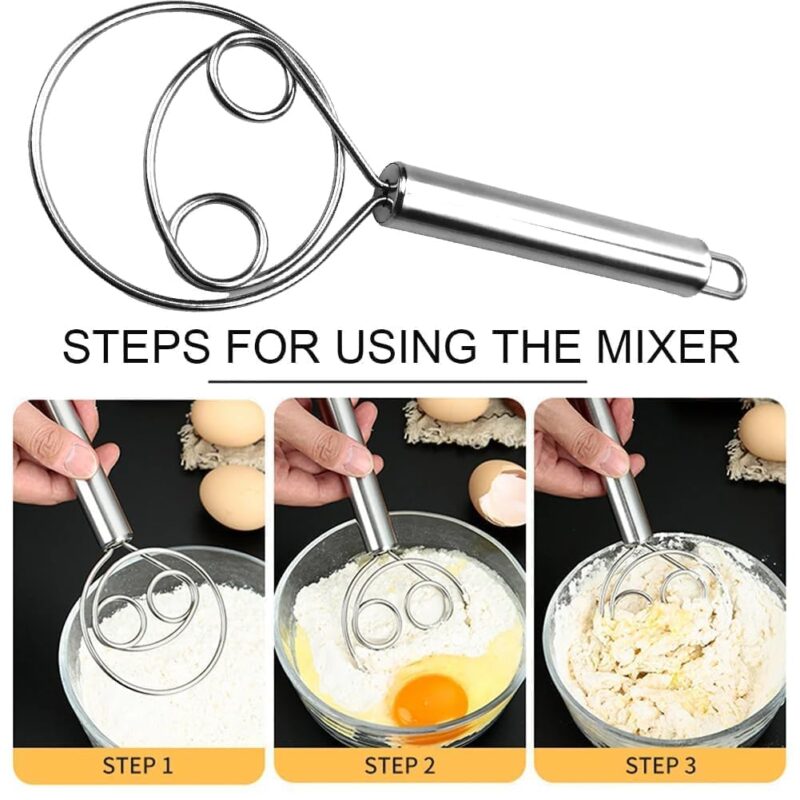 STEPS FOR USING THE MIXER

STEP 1

STEP 2

STEP 3