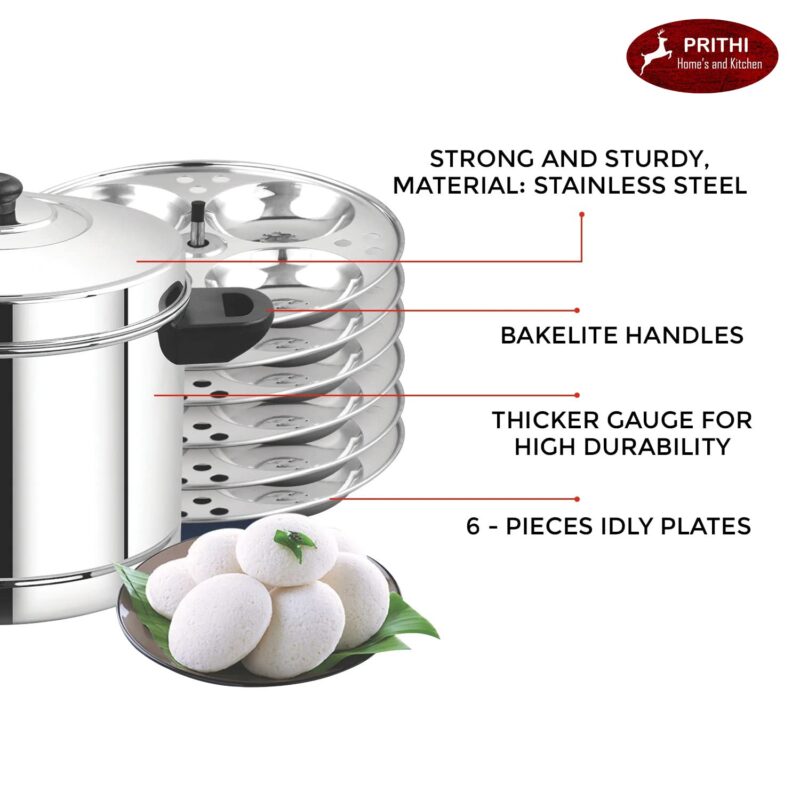 PRITHI
Home's and Kitchen

STRONG AND STURDY,
MATERIAL: STAINLESS STEEL

BAKELITE HANDLES

THICKER GAUGE FOR
HIGH DURABILITY

6 - PIECES IDLY PLATES