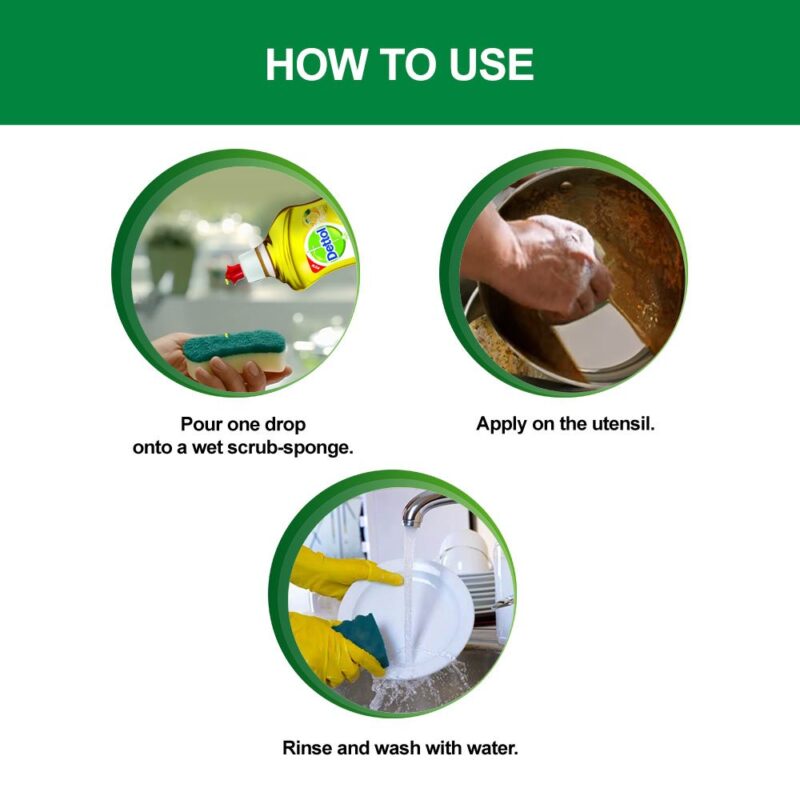 HOW TO USE

Dettol

Pour one drop onto a wet scrub-sponge.

Apply on the utensil.

Rinse and wash with water.