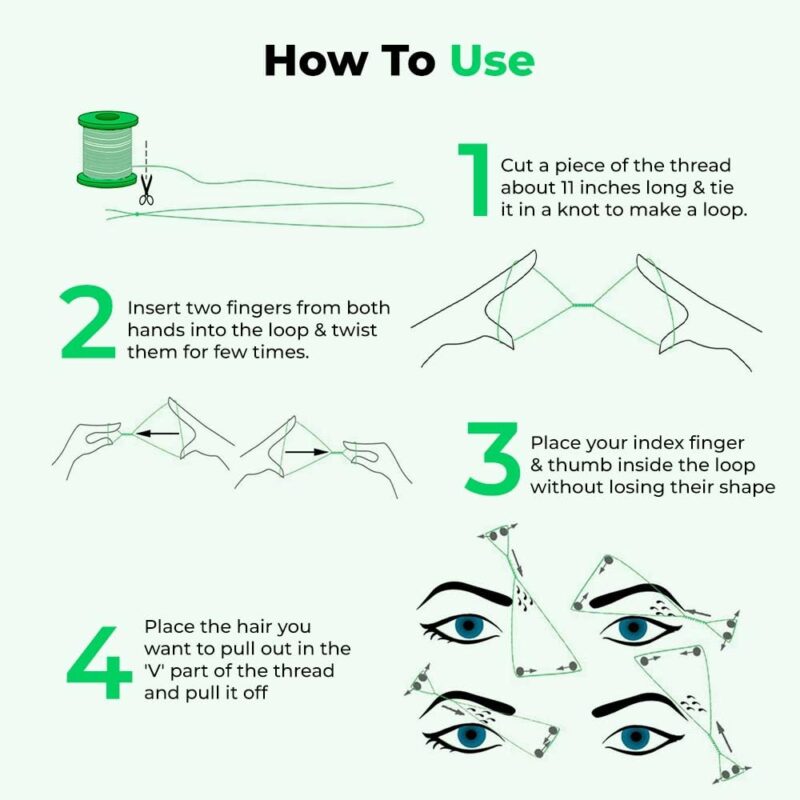 How To Use

1 Cut a piece of the thread about 11 inches long & tie it in a knot to make a loop.

2 Insert two fingers from both hands into the loop & twist them for few times.

3 Place your index finger & thumb inside the loop without losing their shape

4 Place the hair you want to pull out in the 'V' part of the thread and pull it off