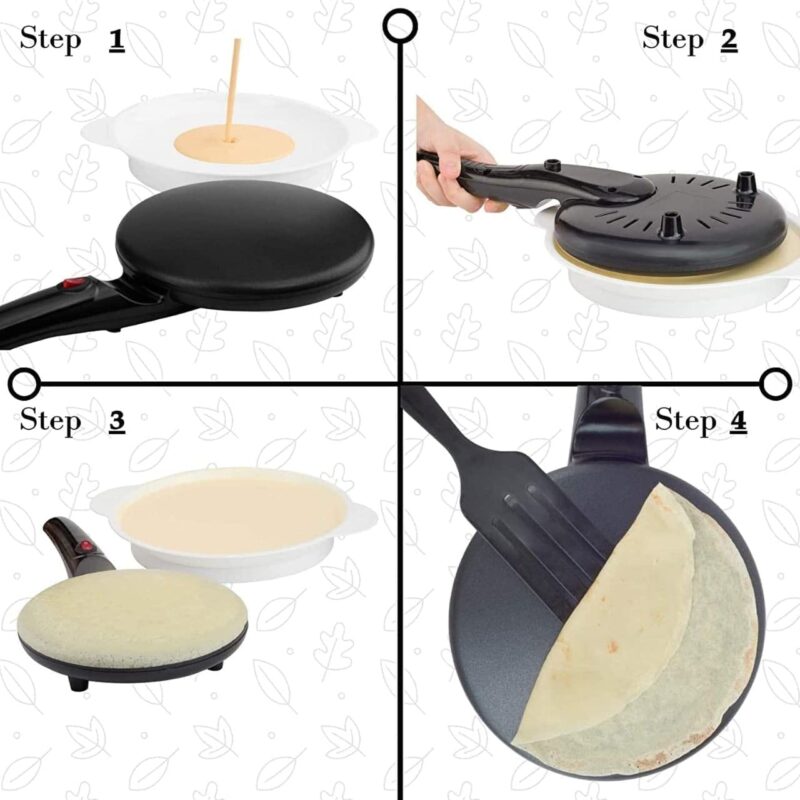 Step 1

Step 2

Step 3

Step 4