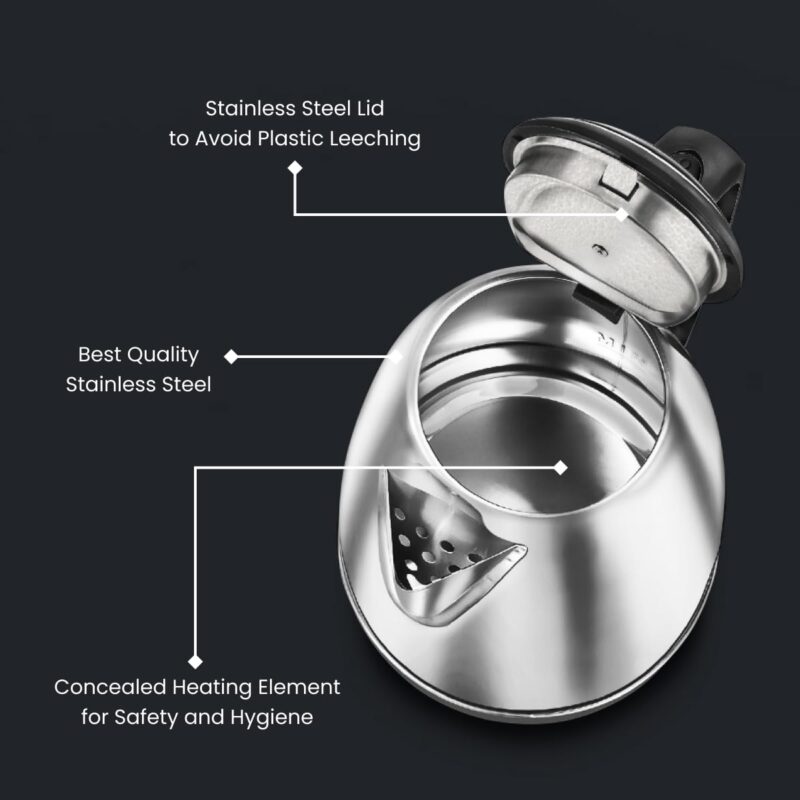 Stainless Steel Lid
to Avoid Plastic Leeching

Best Quality
Stainless Steel

Concealed Heating Element
for Safety and Hygiene