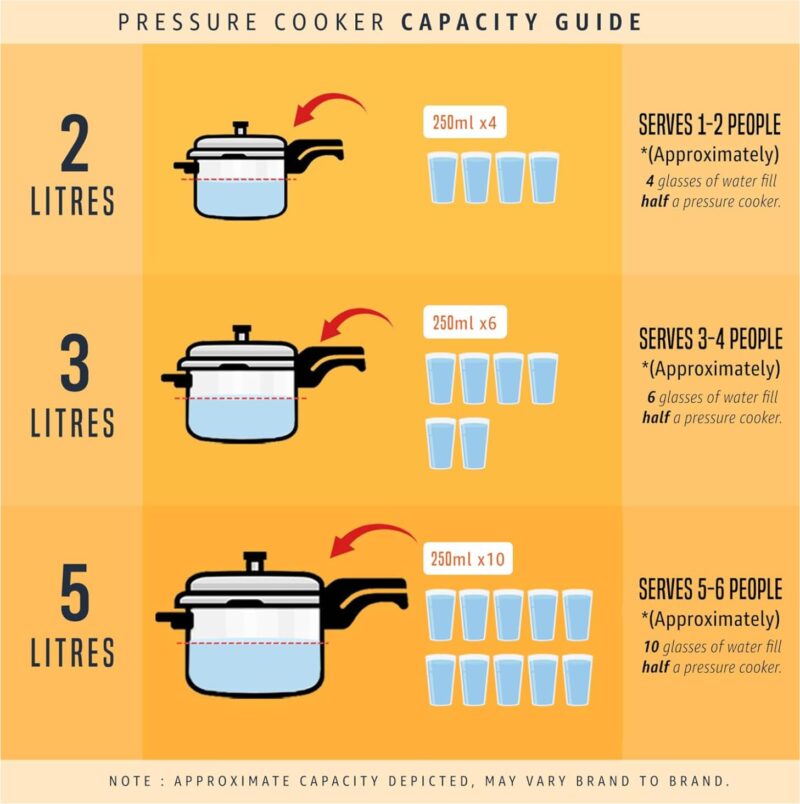 PRESSURE COOKER CAPACITY GUIDE

2 LITRES

250ml x4

SERVES 1-2 PEOPLE
*(Approximately)
4 glasses of water fill half a pressure cooker.

3 LITRES

250ml x6

SERVES 3-4 PEOPLE
*(Approximately)
6 glasses of water fill half a pressure cooker.

5 LITRES

250ml x10

SERVES 5-6 PEOPLE
*(Approximately)
10 glasses of water fill half a pressure cooker.

NOTE : APPROXIMATE CAPACITY DEPICTED, MAY VARY BRAND TO BRAND.