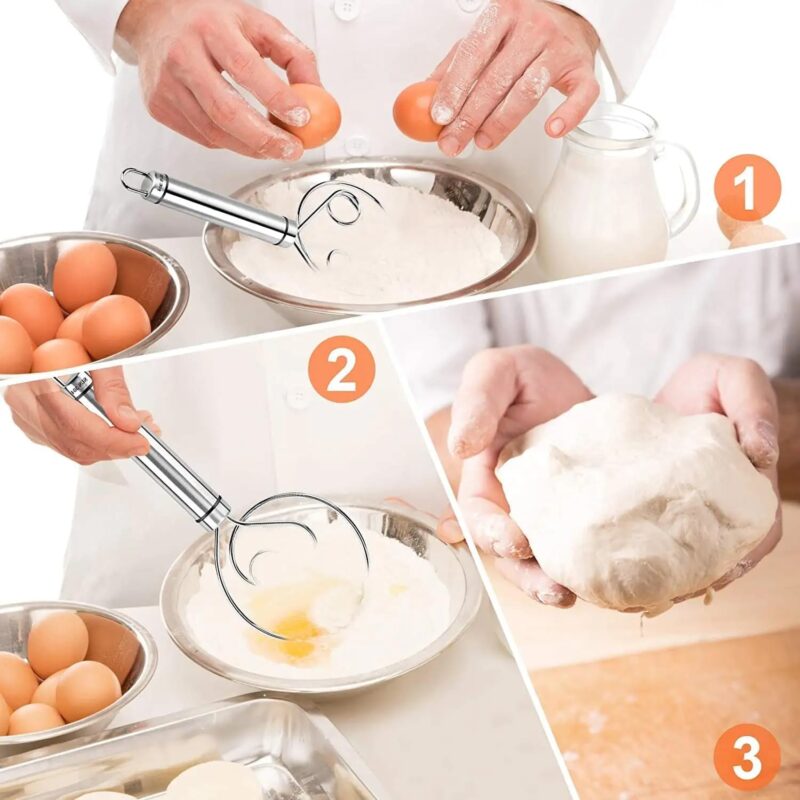 1
2
3