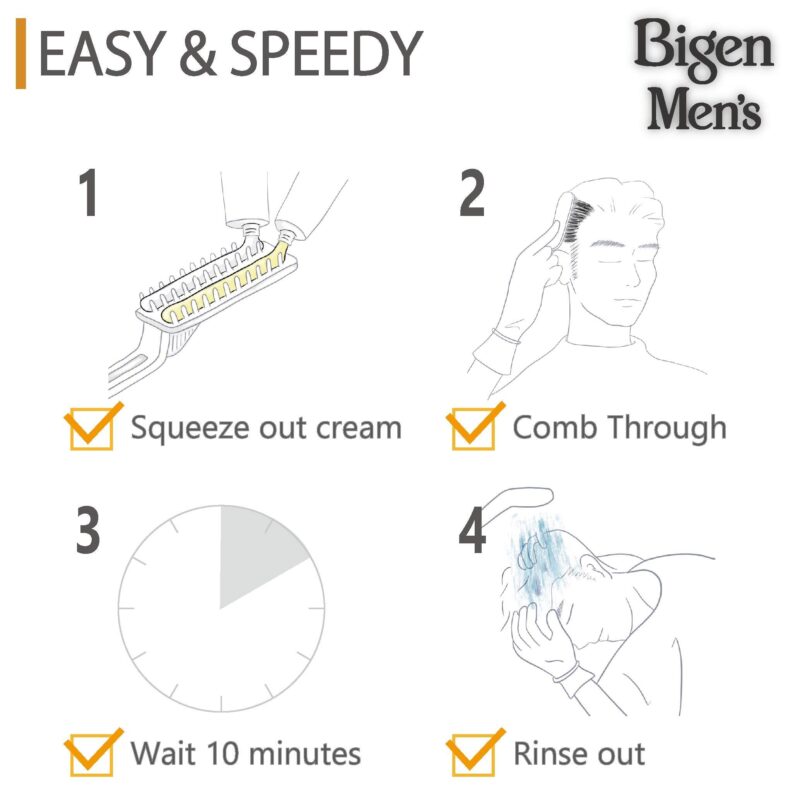 EASY & SPEEDY

Bigen Men's

1

Squeeze out cream

2

Comb Through

3

Wait 10 minutes

4

Rinse out