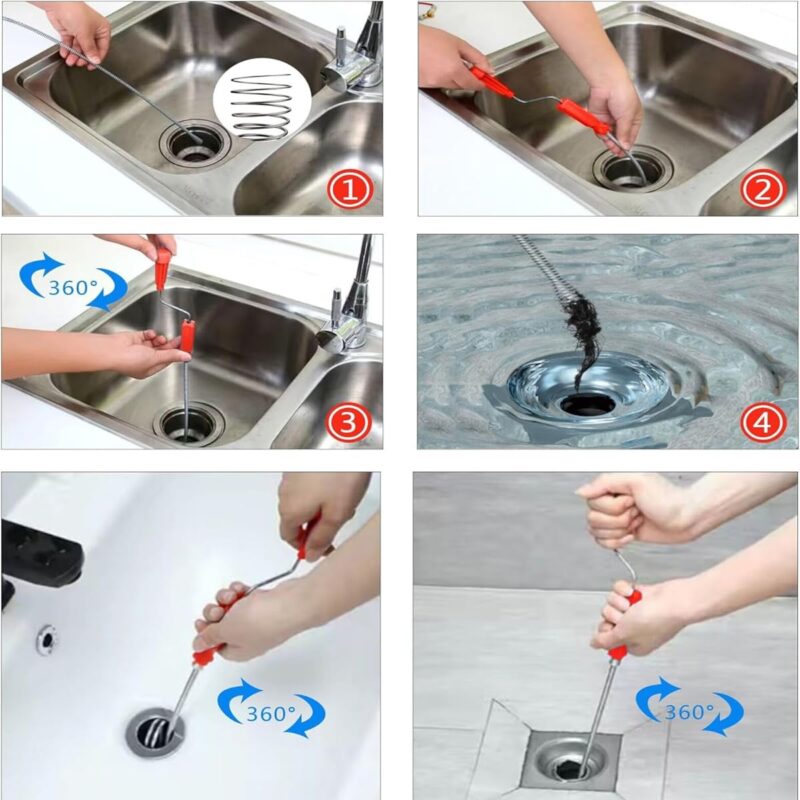 1

2

360°

3

4

360°

360°