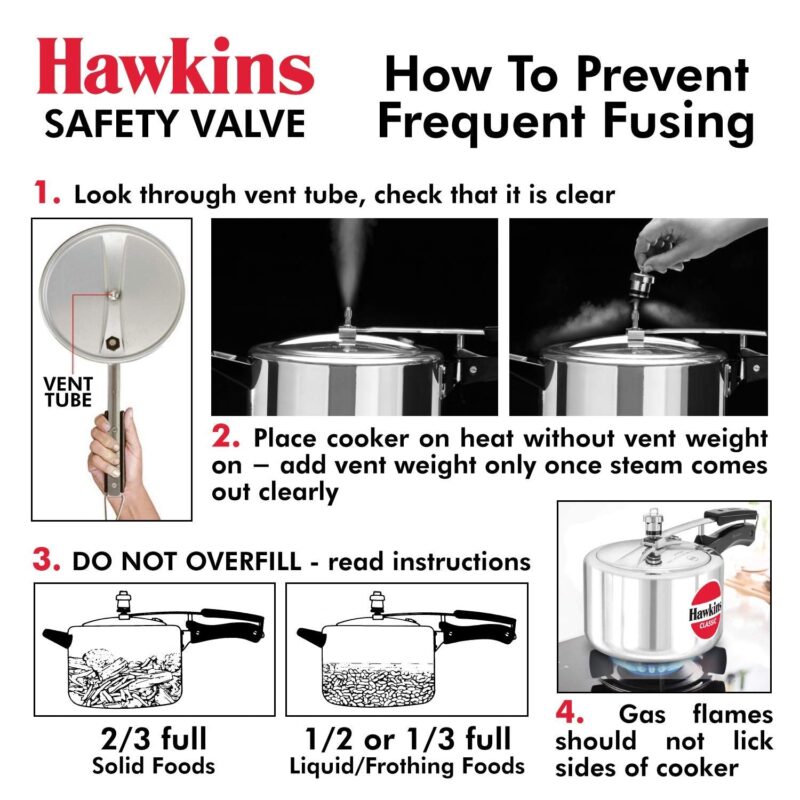 Hawkins
SAFETY VALVE

How To Prevent Frequent Fusing

1. Look through vent tube, check that it is clear

VENT TUBE

2. Place cooker on heat without vent weight on – add vent weight only once steam comes out clearly

3. DO NOT OVERFILL - read instructions

2/3 full
Solid Foods

1/2 or 1/3 full
Liquid/Frothing Foods

Hawkins
CLASSIC

4. Gas flames should not lick sides of cooker