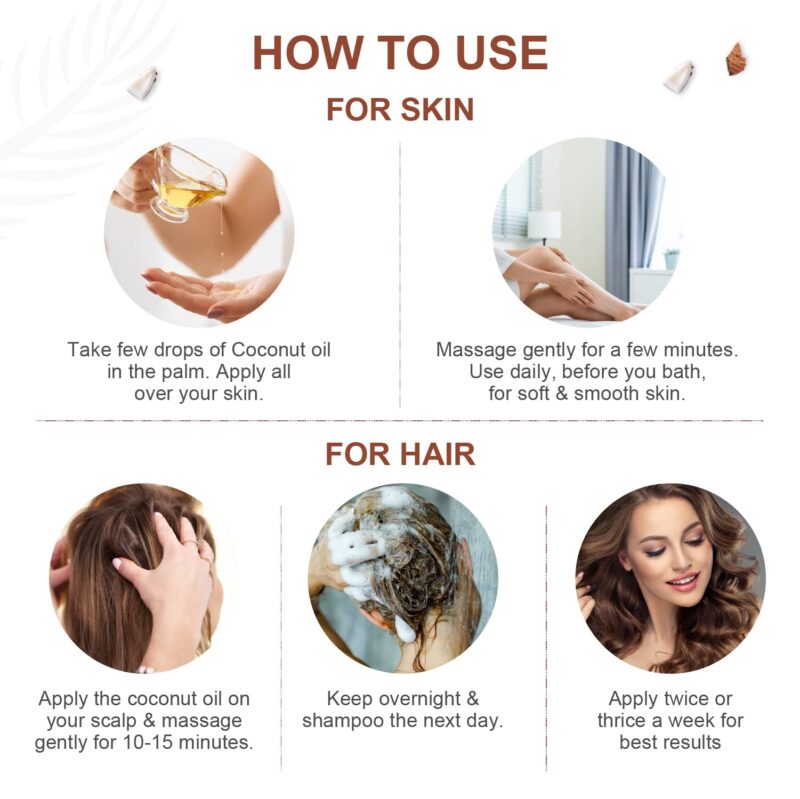 HOW TO USE

FOR SKIN

Take few drops of Coconut oil in the palm. Apply all over your skin.

Massage gently for a few minutes. Use daily, before you bath, for soft & smooth skin.

FOR HAIR

Apply the coconut oil on your scalp & massage gently for 10-15 minutes.

Keep overnight & shampoo the next day.

Apply twice or thrice a week for best results