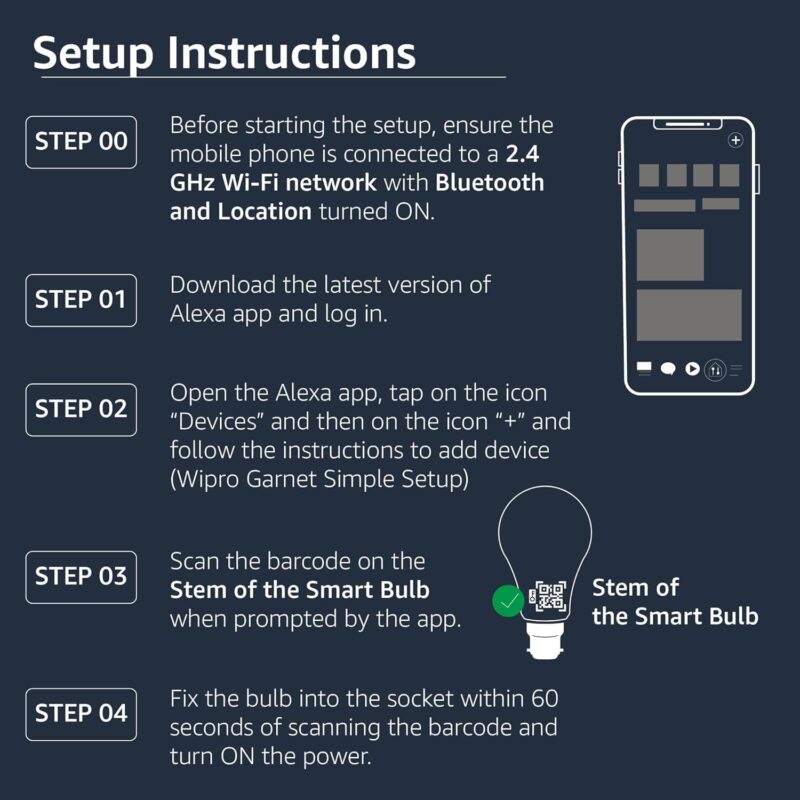 Setup Instructions

STEP 00

Before starting the setup, ensure the mobile phone is connected to a 2.4 GHz Wi-Fi network with Bluetooth and Location turned ON.

STEP 01

Download the latest version of Alexa app and log in.

STEP 02

Open the Alexa app, tap on the icon "Devices" and then on the icon "+" and follow the instructions to add device (Wipro Garnet Simple Setup)

STEP 03

Scan the barcode on the Stem of the Smart Bulb when prompted by the app.

Stem of the Smart Bulb

STEP 04

Fix the bulb into the socket within 60 seconds of scanning the barcode and turn ON the power.