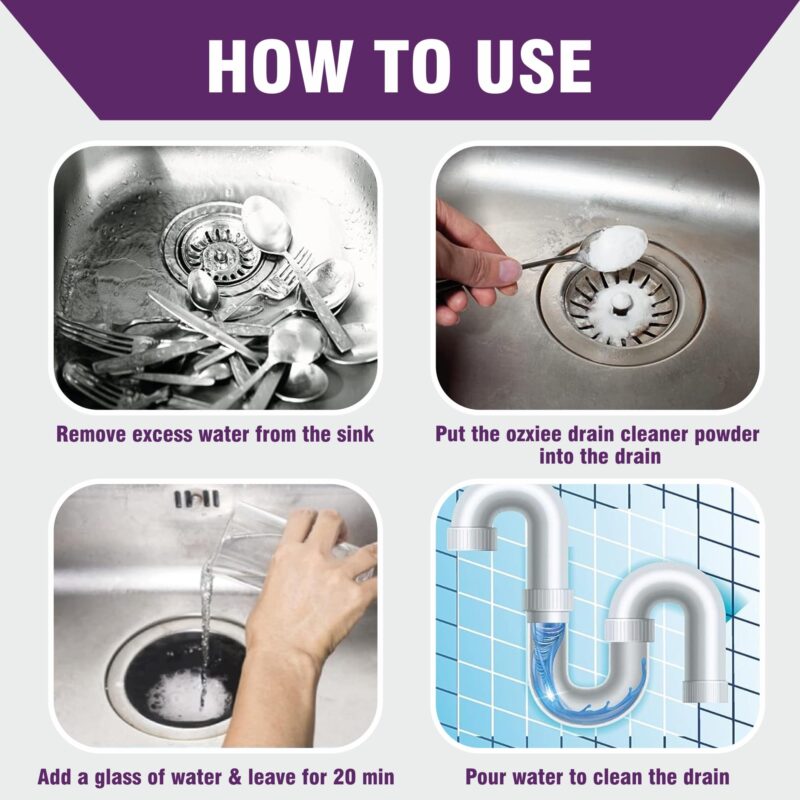 HOW TO USE

Remove excess water from the sink

Put the ozxiee drain cleaner powder into the drain

Add a glass of water & leave for 20 min

Pour water to clean the drain