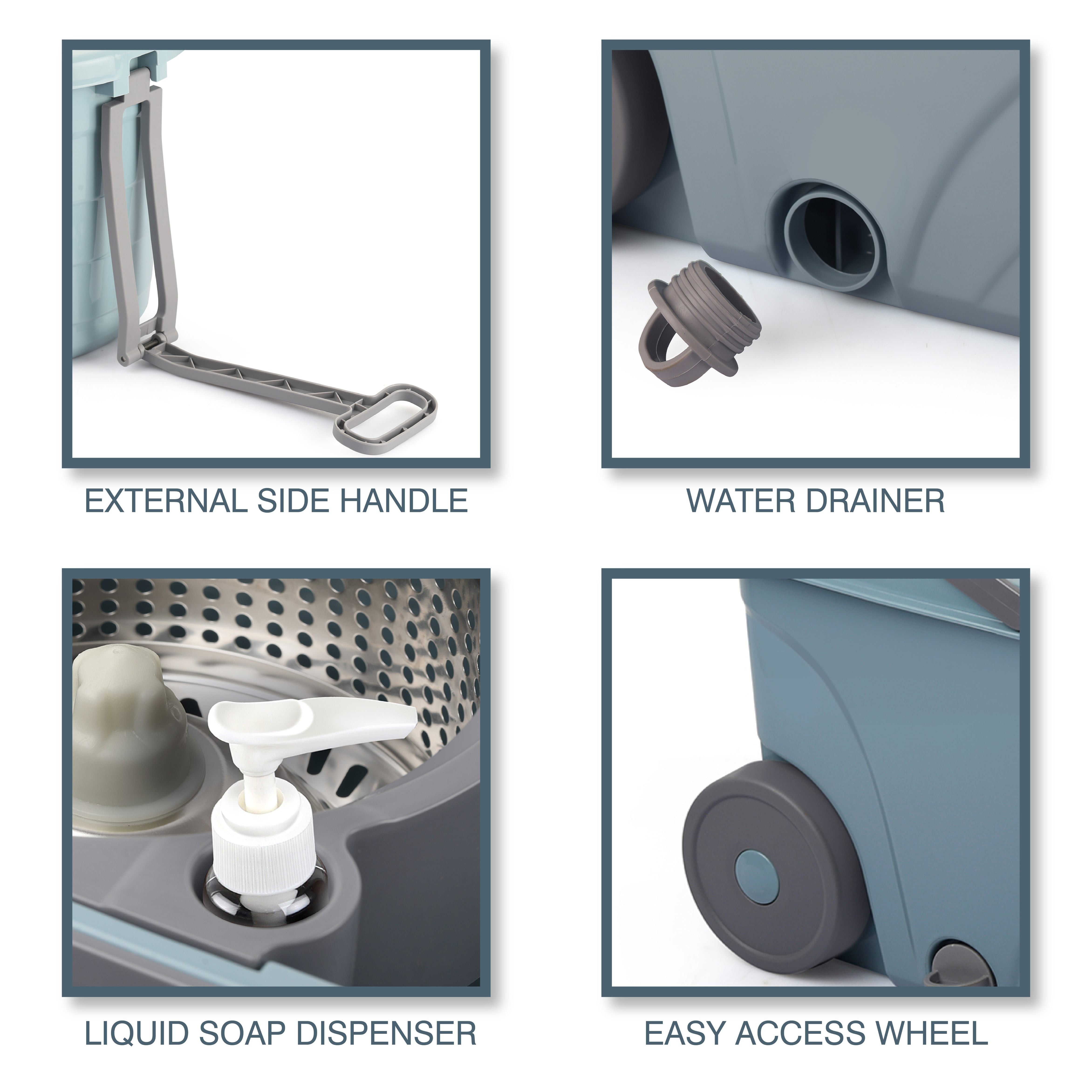 EXTERNAL SIDE HANDLE

WATER DRAINER

LIQUID SOAP DISPENSER

EASY ACCESS WHEEL