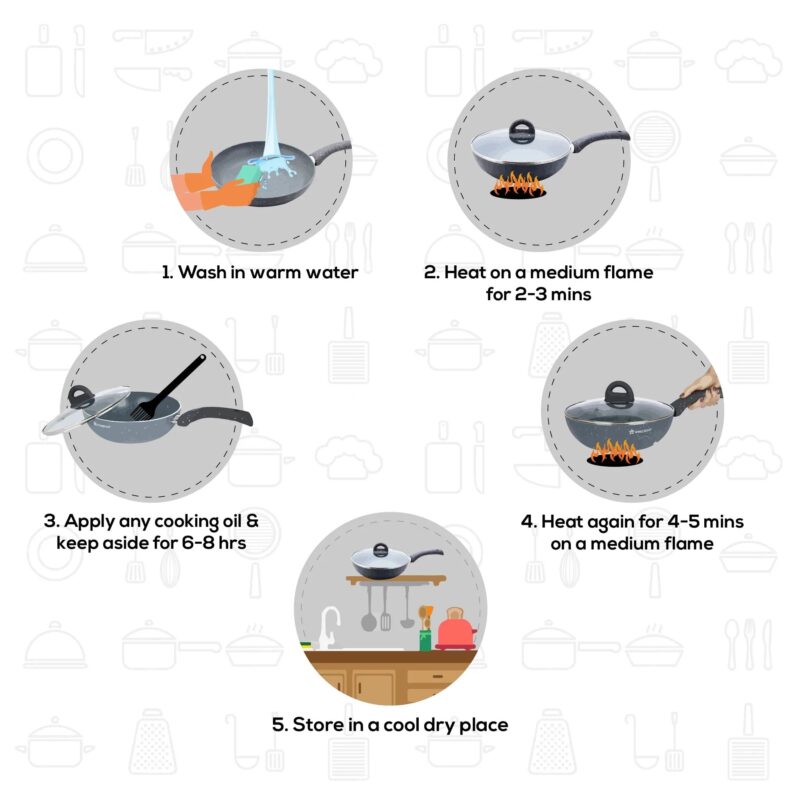 1. Wash in warm water

2. Heat on a medium flame for 2-3 mins

3. Apply any cooking oil & keep aside for 6-8 hrs

4. Heat again for 4-5 mins on a medium flame

5. Store in a cool dry place