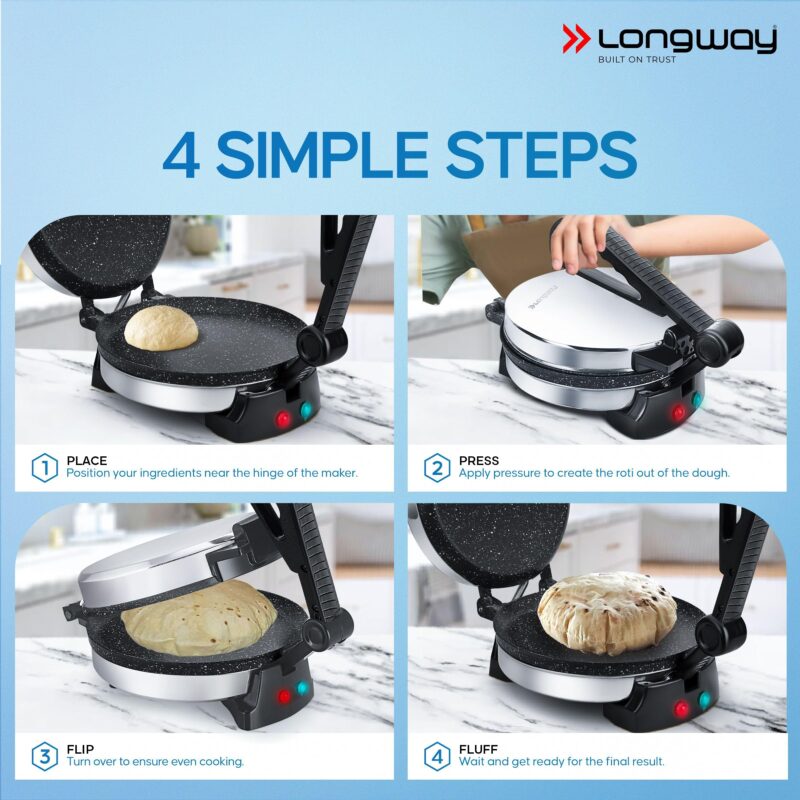 Longway
BUILT ON TRUST

4 SIMPLE STEPS

1 PLACE
Position your ingredients near the hinge of the maker.

2 PRESS
Apply pressure to create the roti out of the dough.

3 FLIP
Turn over to ensure even cooking.

4 FLUFF
Wait and get ready for the final result.