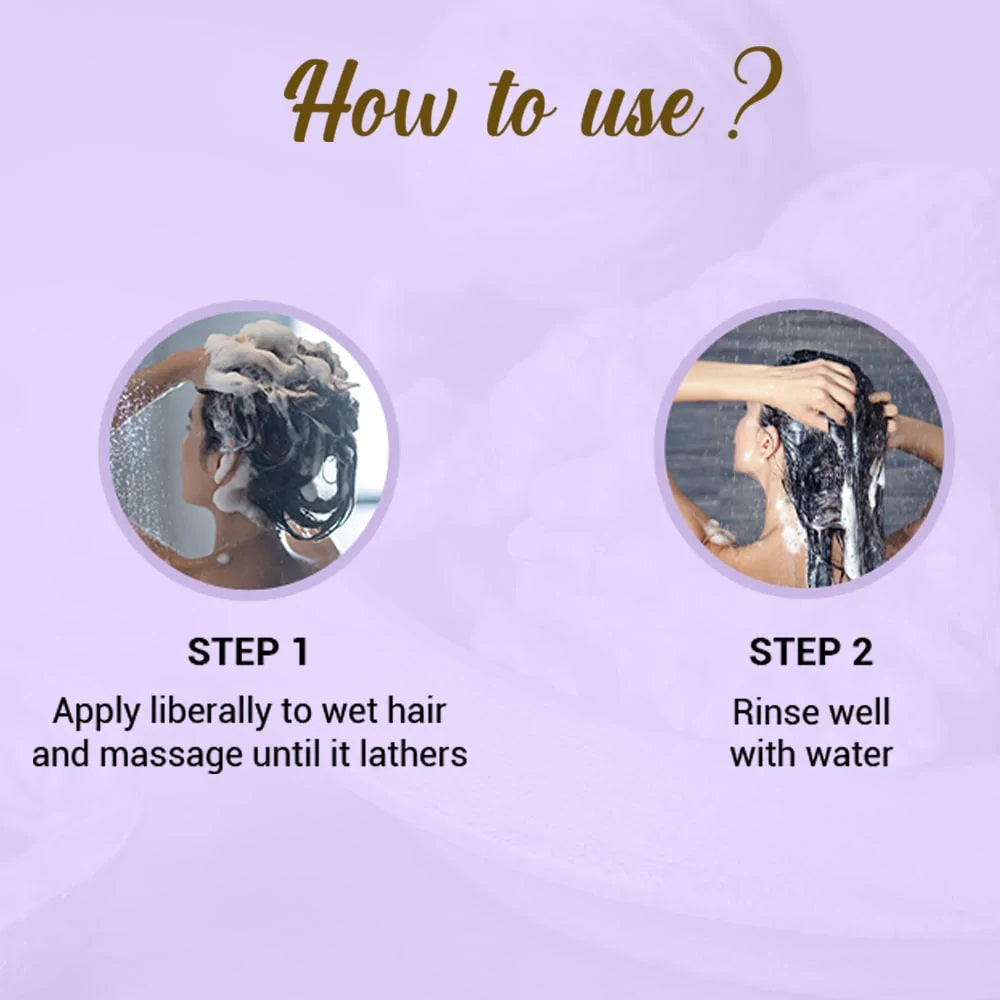 How to use ?

STEP 1
Apply liberally to wet hair and massage until it lathers

STEP 2
Rinse well with water