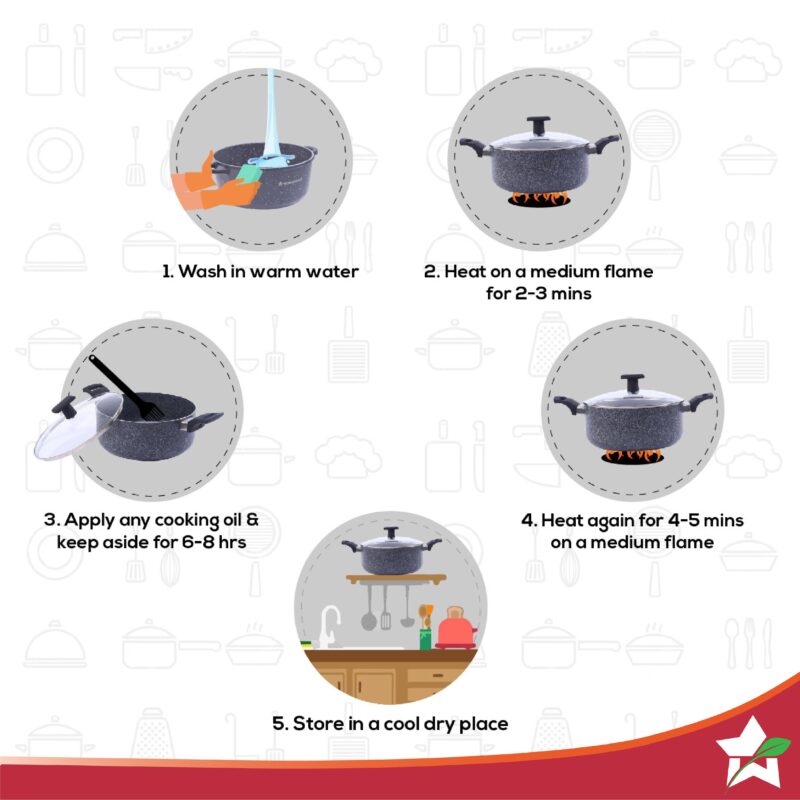 1. Wash in warm water

2. Heat on a medium flame for 2-3 mins

3. Apply any cooking oil & keep aside for 6-8 hrs

4. Heat again for 4-5 mins on a medium flame

5. Store in a cool dry place