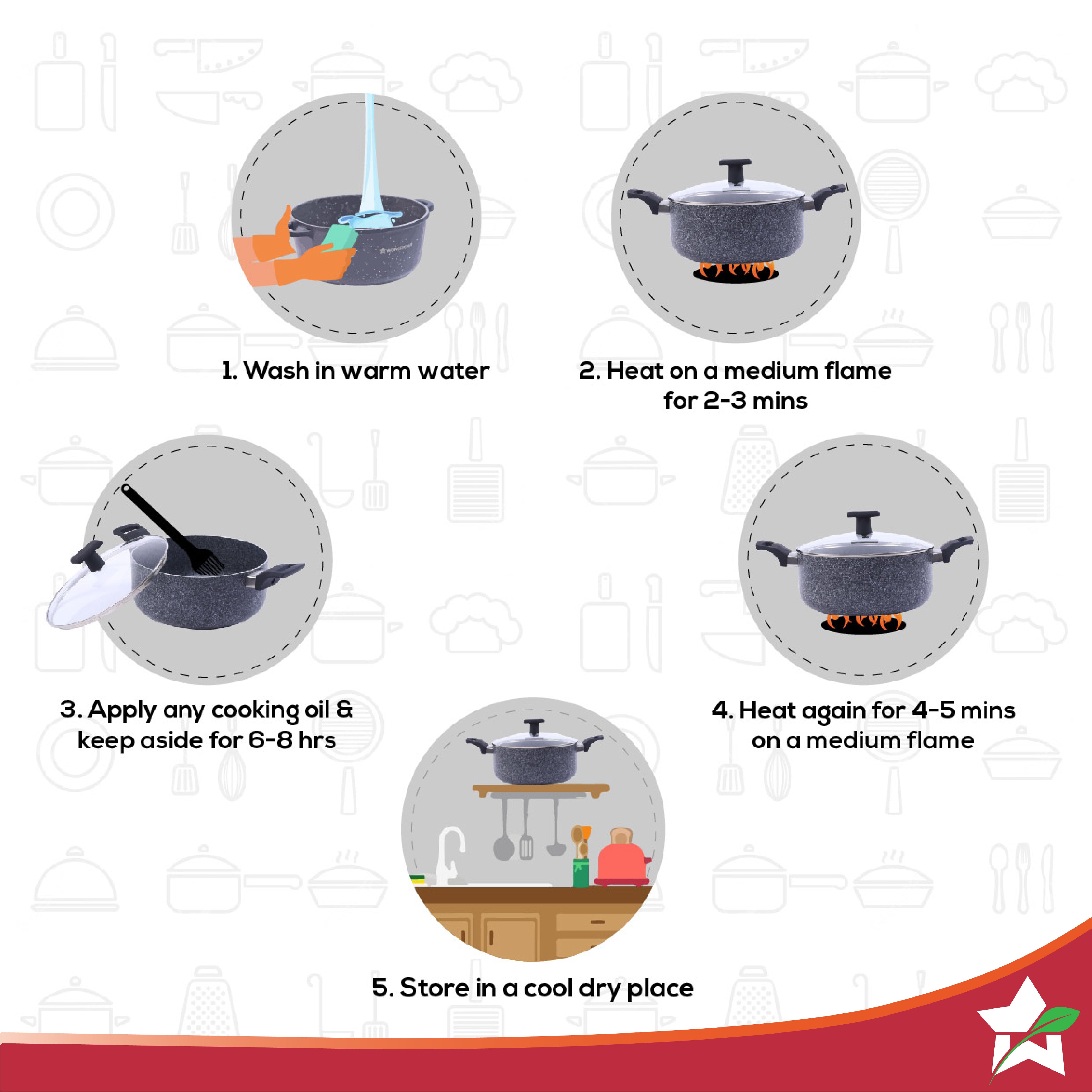 WONDERCHEF

1. Wash in warm water

2. Heat on a medium flame for 2-3 mins

3. Apply any cooking oil & keep aside for 6-8 hrs

4. Heat again for 4-5 mins on a medium flame

5. Store in a cool dry place