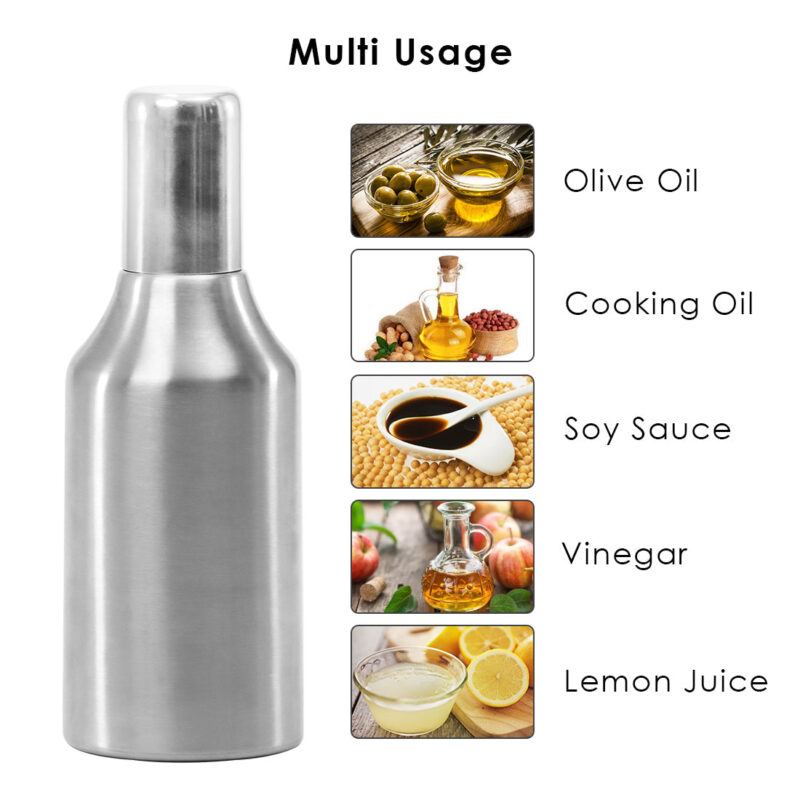 Multi Usage

Olive Oil

Cooking Oil

Soy Sauce

Vinegar

Lemon Juice