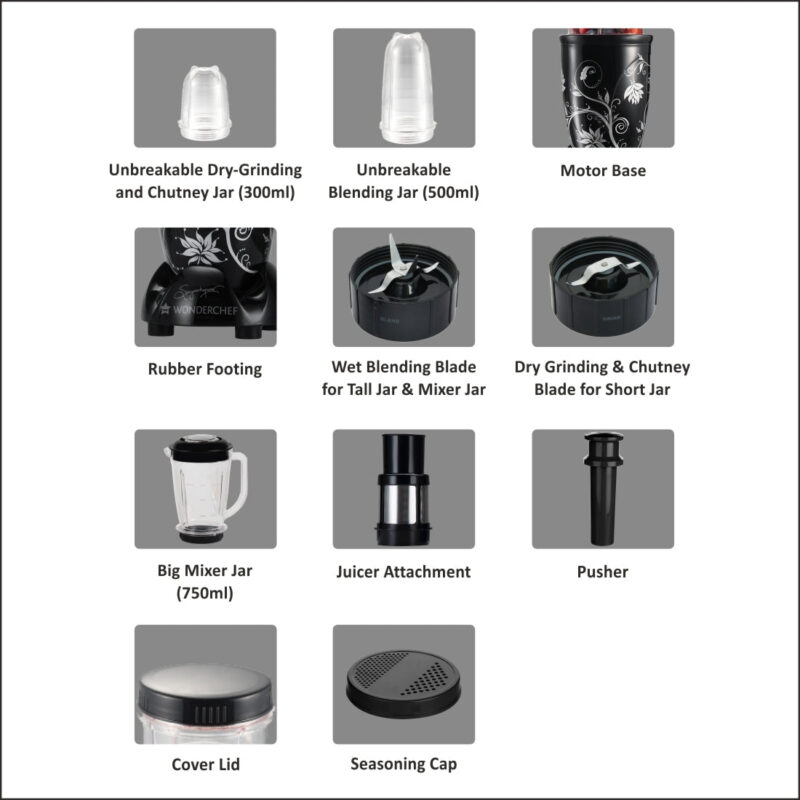 Unbreakable Dry-Grinding and Chutney Jar (300ml)

Unbreakable Blending Jar (500ml)

Motor Base

WONDERCHEF

Rubber Footing

Wet Blending Blade for Tall Jar & Mixer Jar

Dry Grinding & Chutney Blade for Short Jar

Big Mixer Jar (750ml)

Juicer Attachment

Pusher

Cover Lid

Seasoning Cap