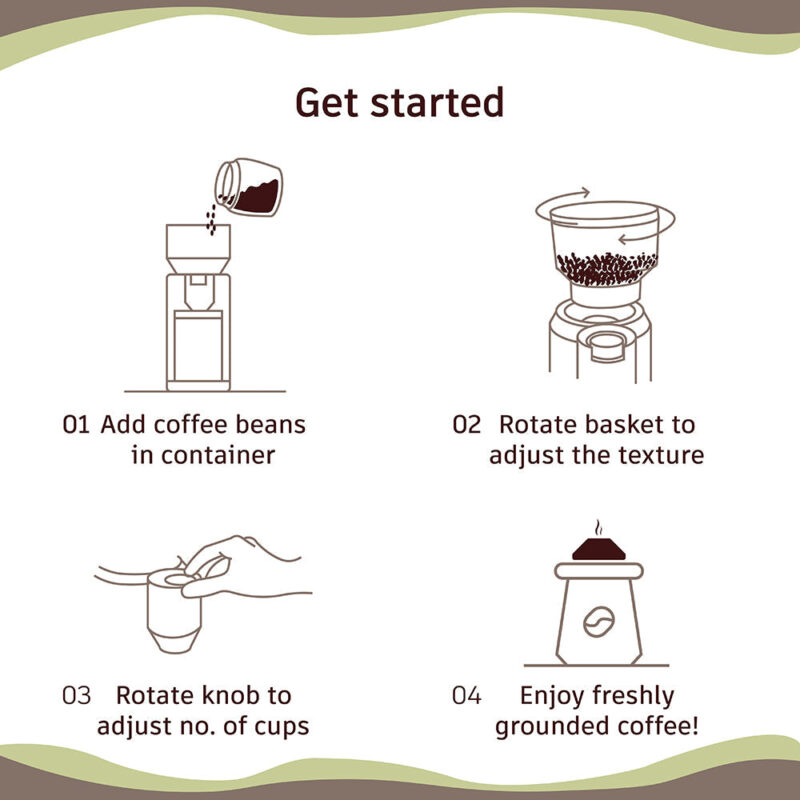 Get started

01 Add coffee beans in container

02 Rotate basket to adjust the texture

03 Rotate knob to adjust no. of cups

04 Enjoy freshly grounded coffee!