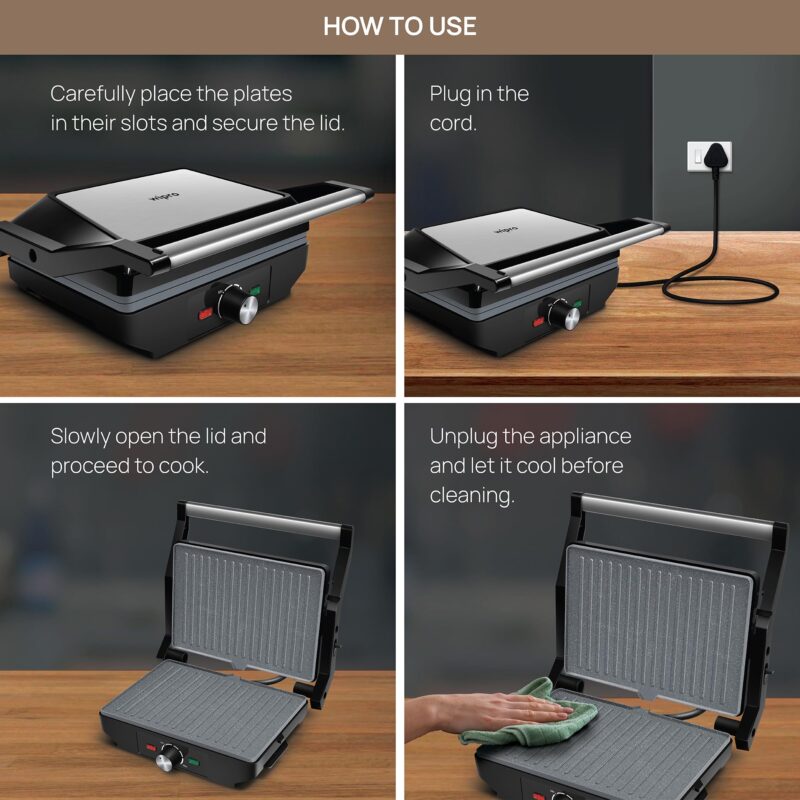 HOW TO USE

Carefully place the plates in their slots and secure the lid.

wipro

Plug in the cord.

wipro

Slowly open the lid and proceed to cook.

Unplug the appliance and let it cool before cleaning.